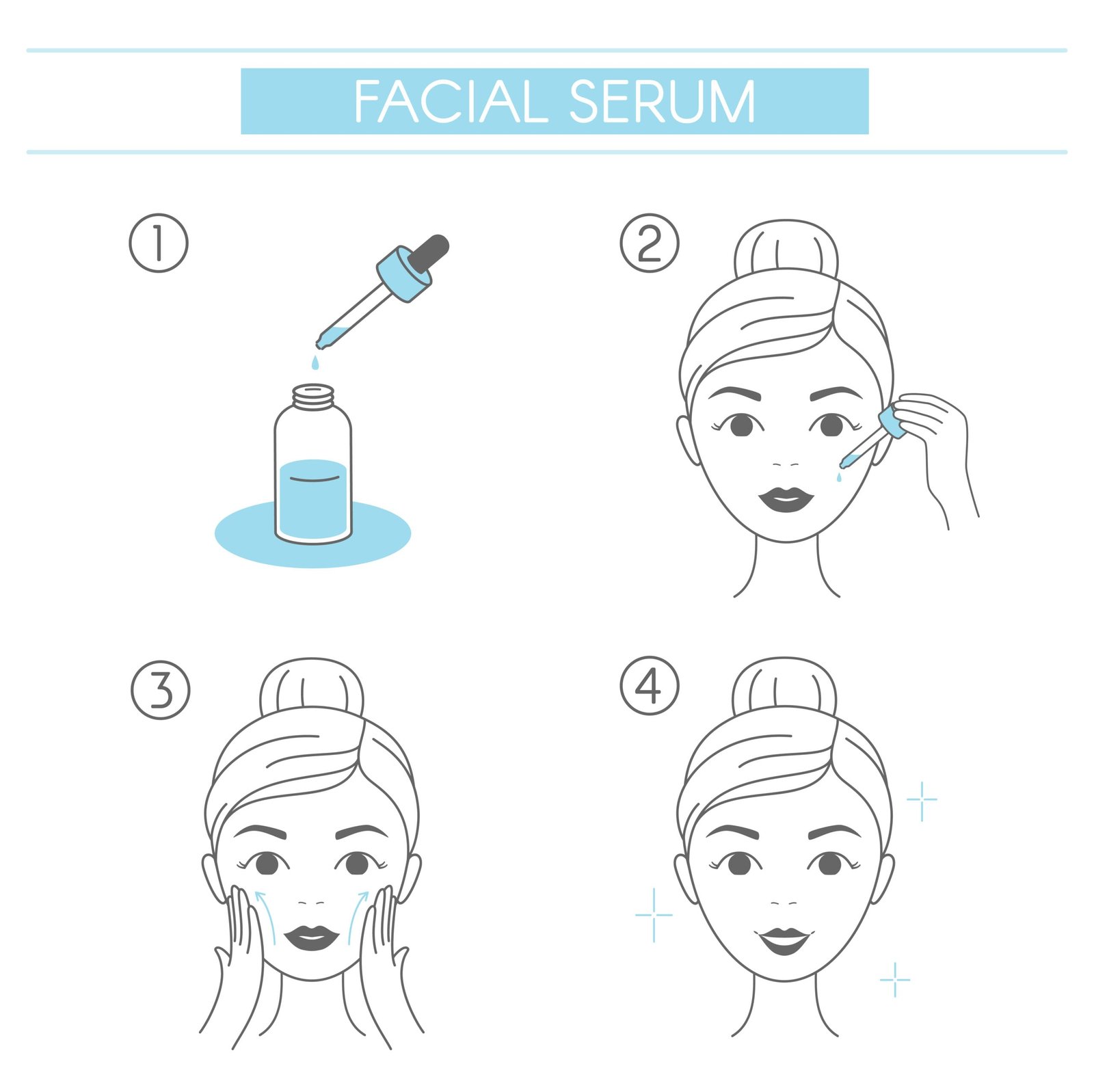 FACIAL SERUM

1

2

3

4